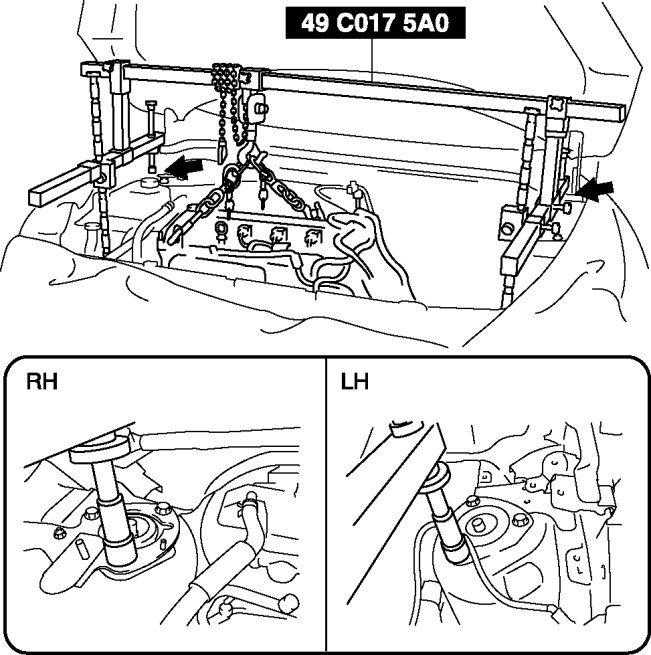 49 C017 5A0

RH

LH