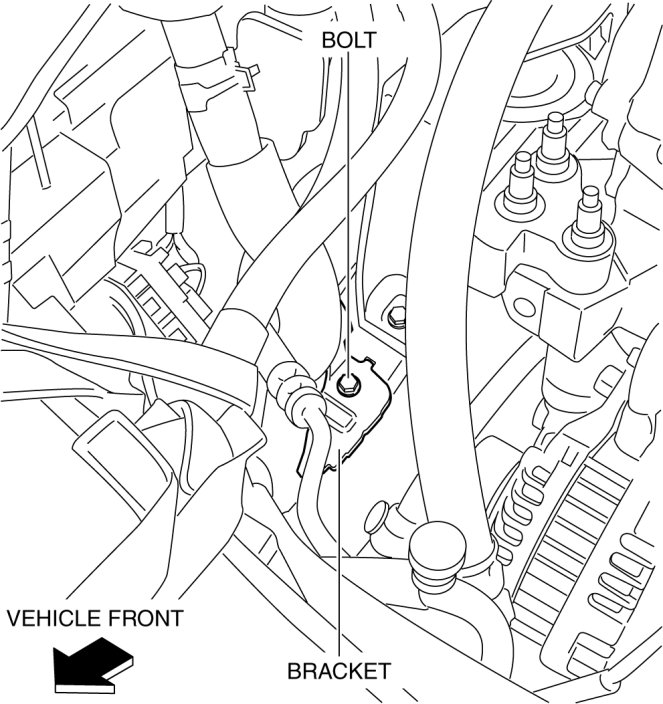 BOLT

VEHICLE FRONT

BRACKET