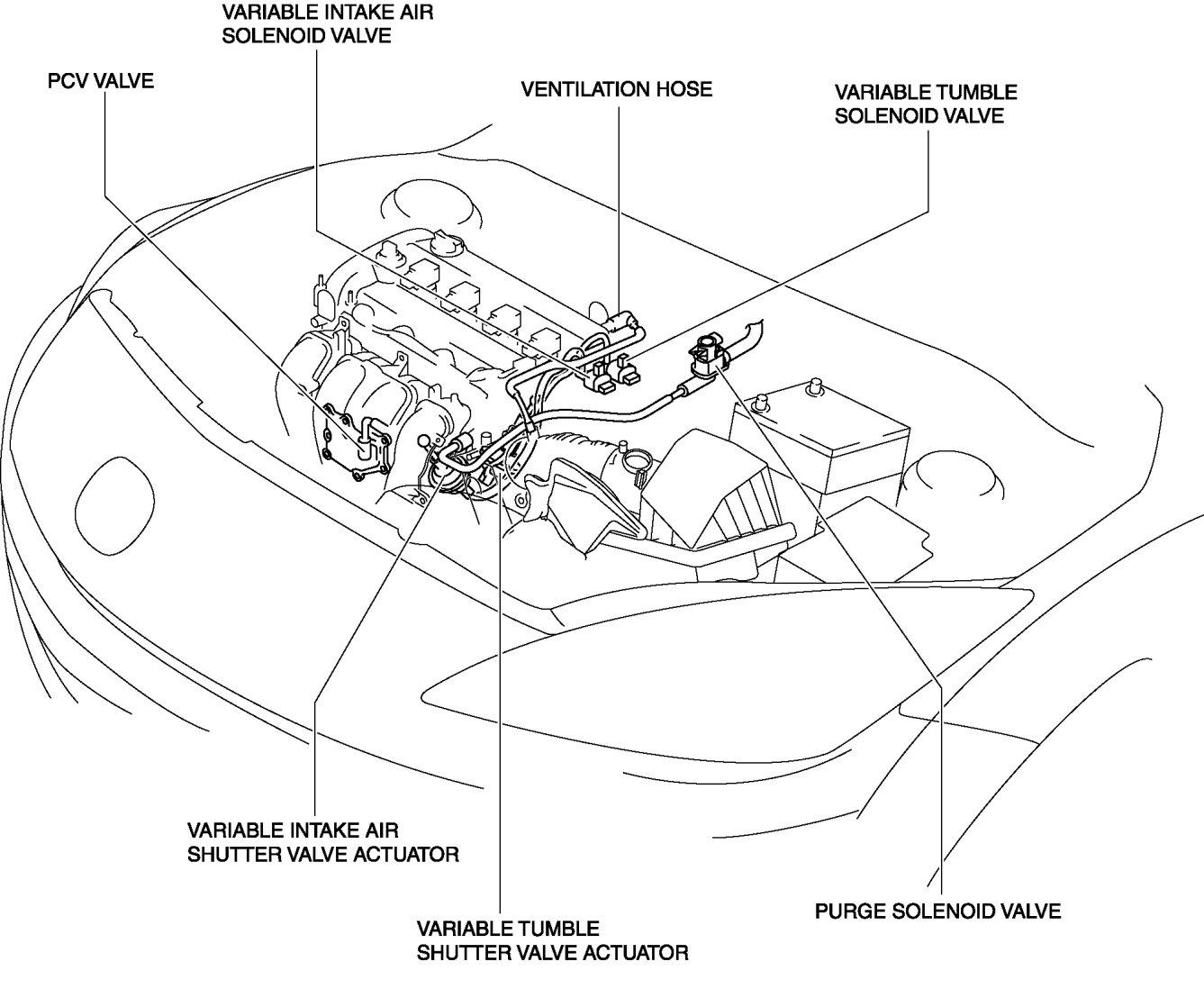 VARIABLE INTAKE AIR SOLENOID VALVE

PCV VALVE

VENTILATION HOSE

VARIABLE TUMBLE SOLENOID VALVE

VARIABLE INTAKE AIR SHUTTER VALVE ACTUATOR

VARIABLE TUMBLE SHUTTER VALVE ACTUATOR

PURGE SOLENOID VALVE