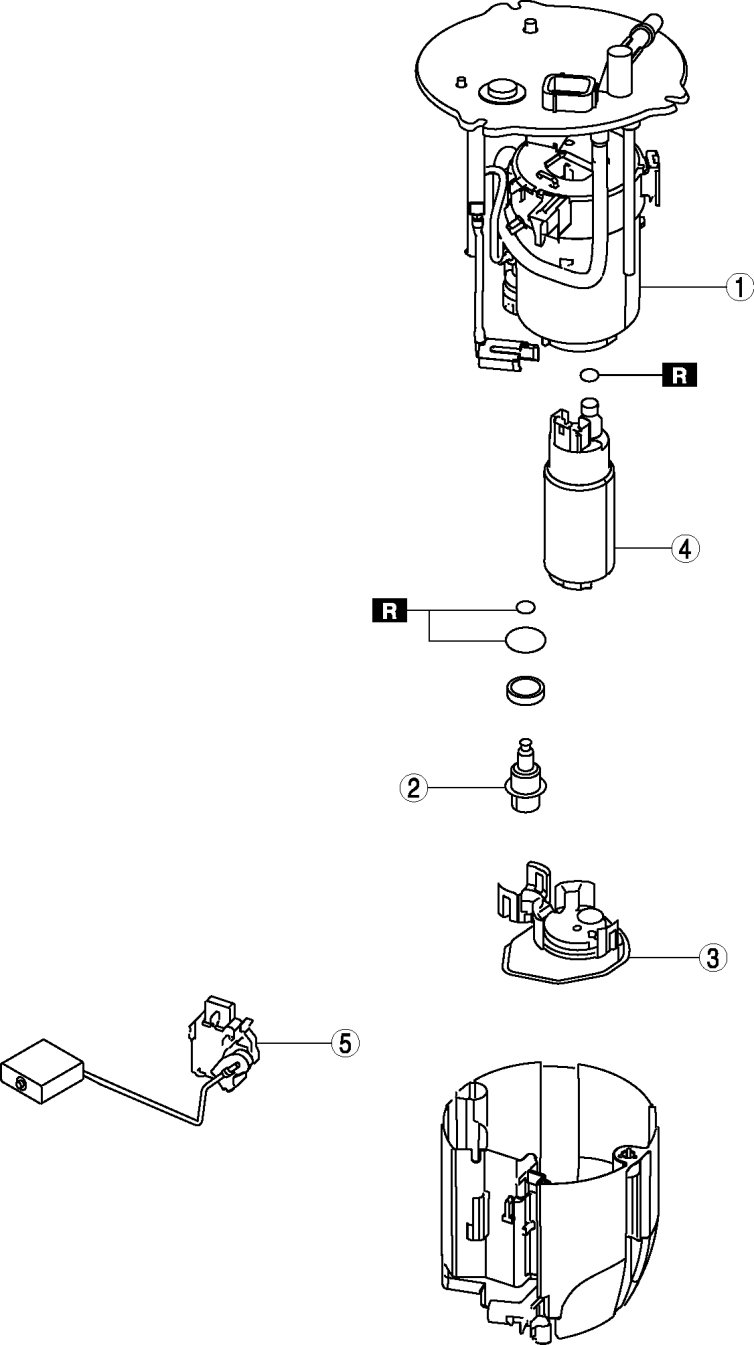 1
R
4
R
2
3
5