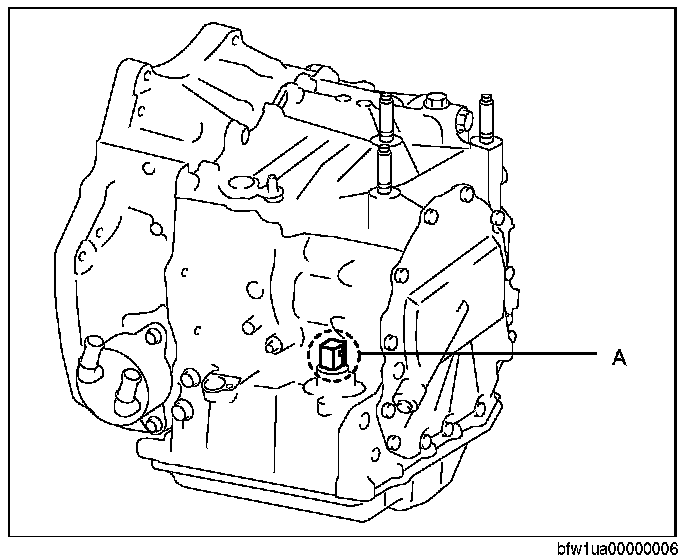 A

bfw1ua00000006