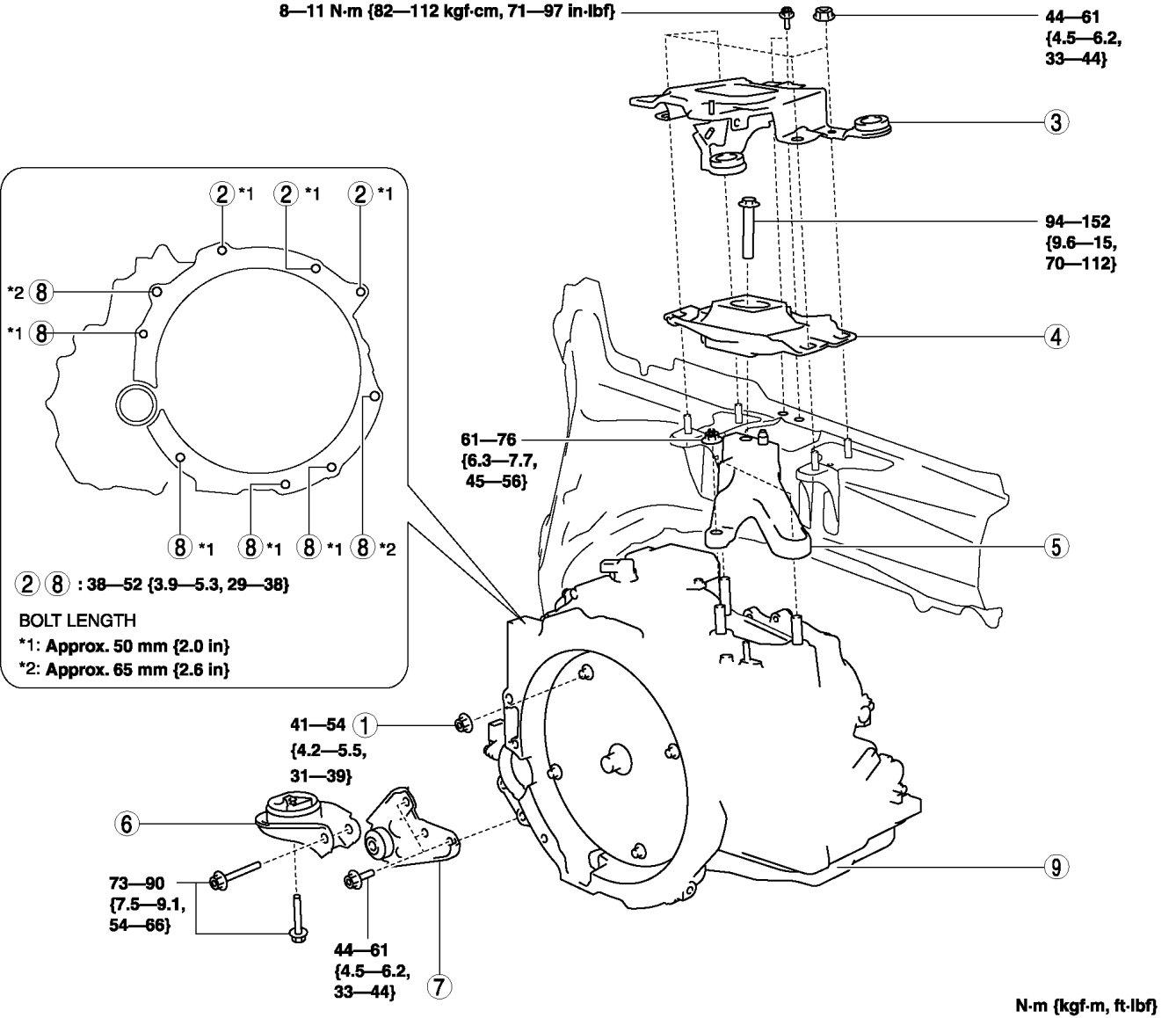 8—11 N·m {82—112 kgf·cm, 71—97 in·lbf}

44—61 {4.5—6.2, 33—44}

3

94—152 {9.6—15, 70—112}

4

61—76 {6.3—7.7, 45—56}

5

2 *1 2 *1 2 *1

*2 8

*1 8

8 *1 8 *1 8 *1 8 *2

2 8 : 38—52 {3.9—5.3, 29—38}

BOLT LENGTH
*1: Approx. 50 mm {2.0 in}
*2: Approx. 65 mm {2.6 in}

41—54 1 {4.2—5.5, 31—39}

6

73—90 {7.5—9.1, 54—66}

44—61 {4.5—6.2, 33—44}

7

9

N·m {kgf·m, ft·lbf}