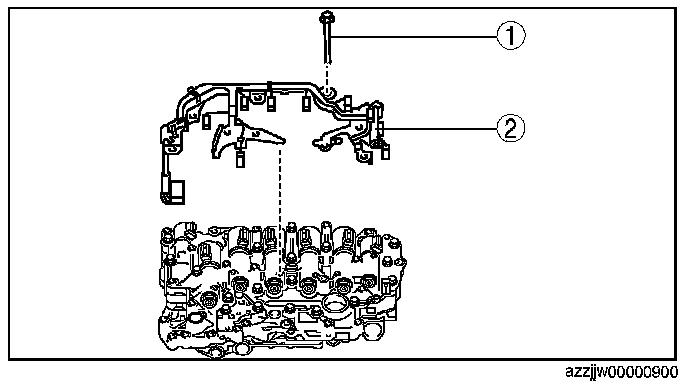 1

2

azzjjw00000900