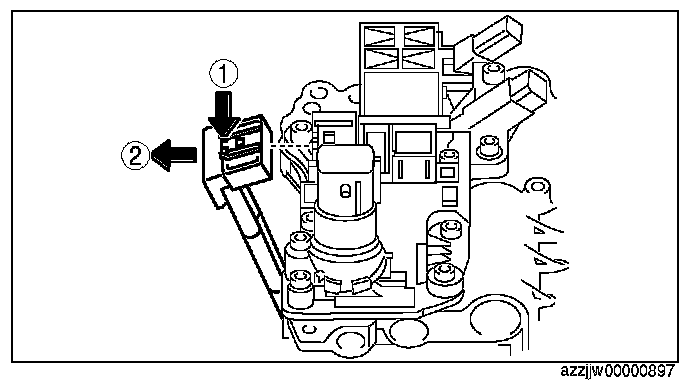 ①
②
azzjjw00000897