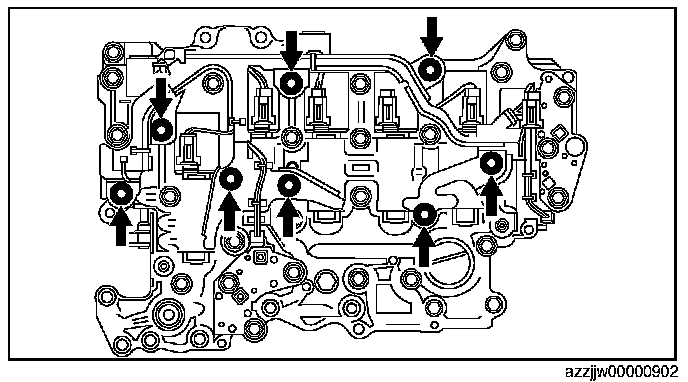 azzjjw00000902