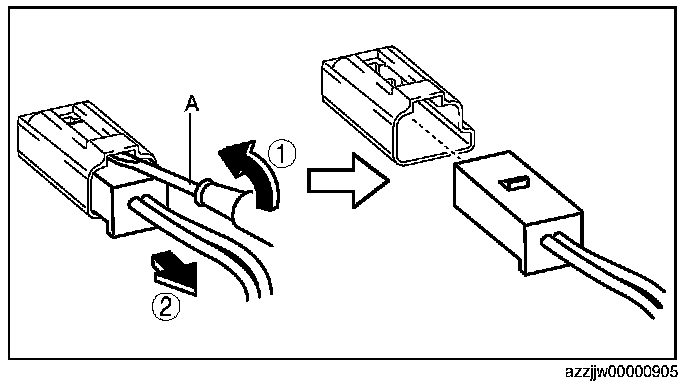 A
①
②
azzjjw00000905