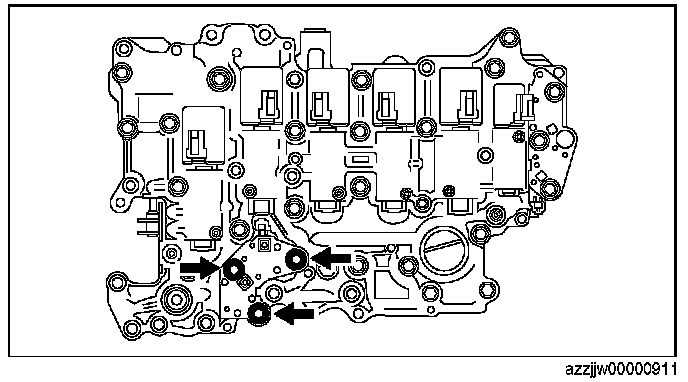 azzjjw00000911