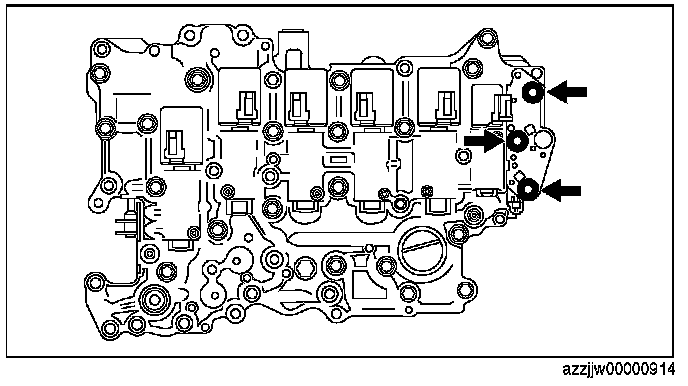 azzjjw00000914