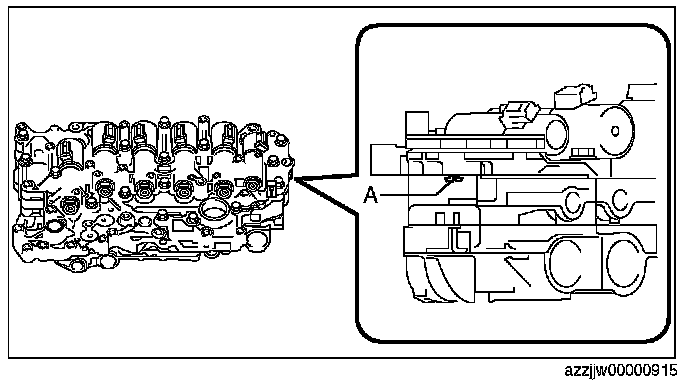 A

azzjjw00000915