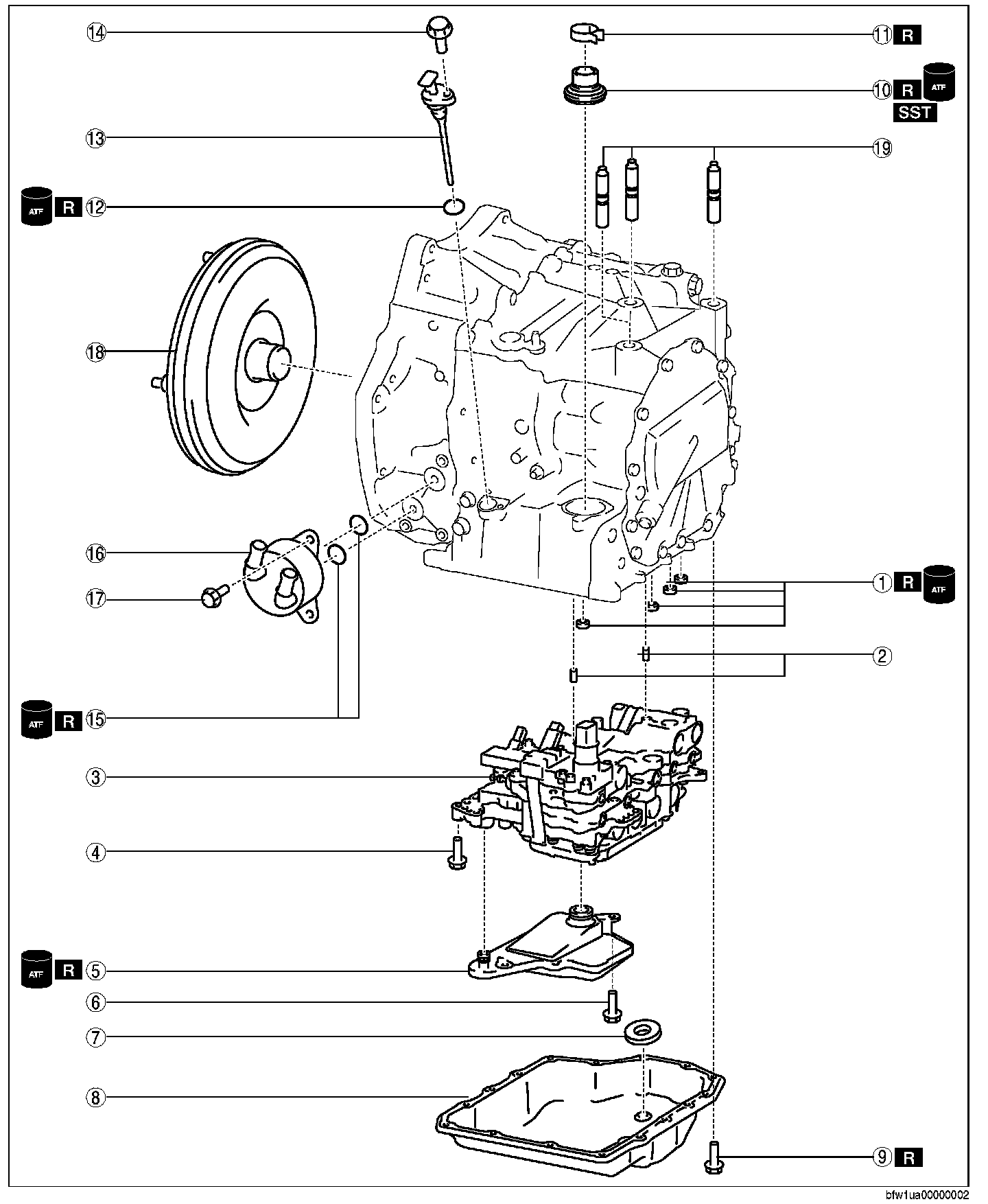 14
11 R
10 R ATF
SST
13
19
ATF R 12
18
16
17
1 R ATF
2
ATF R 15
3
4
ATF R 5
6
7
8
9 R
bfw1ua00000002