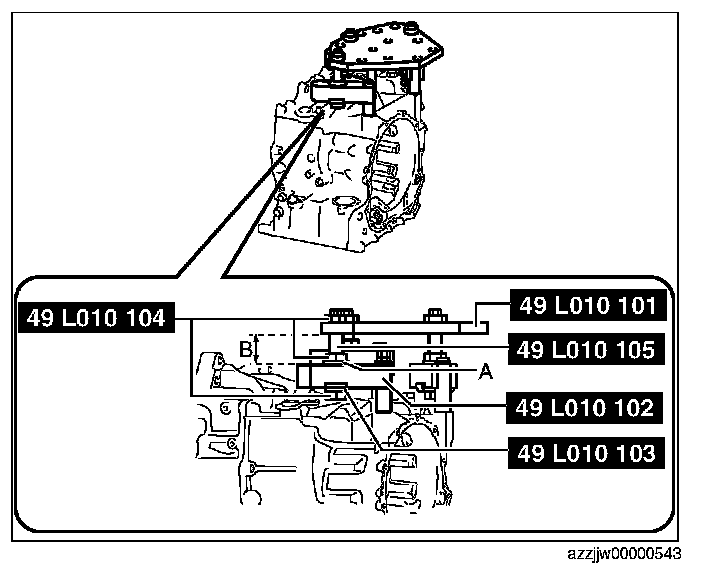 49 L010 104
49 L010 101
B
49 L010 105
A
49 L010 102
49 L010 103
azzjjw00000543