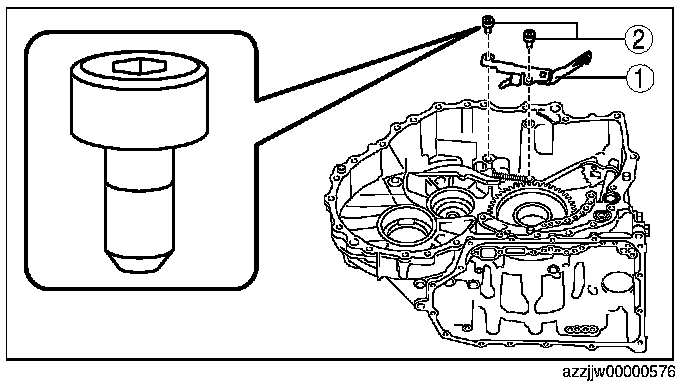 2
1
azzjjw00000576