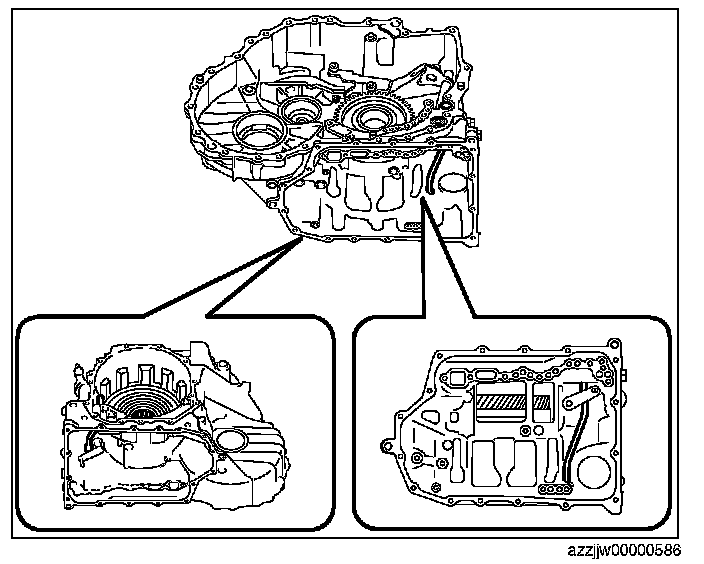 azzjjw00000586