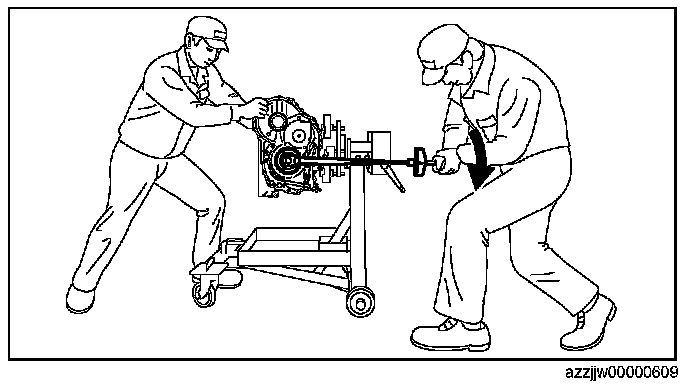 azzjjw00000609