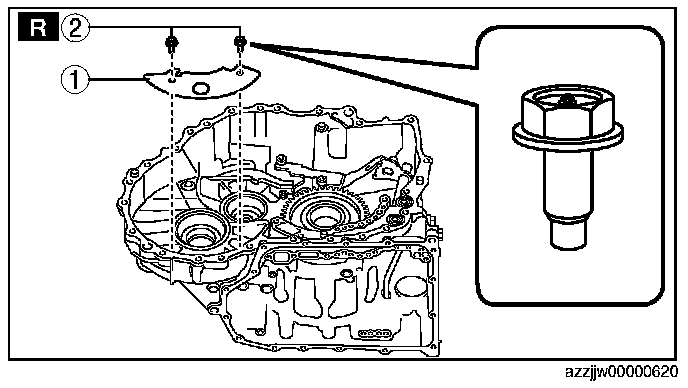 R
2
1

azzjjw00000620