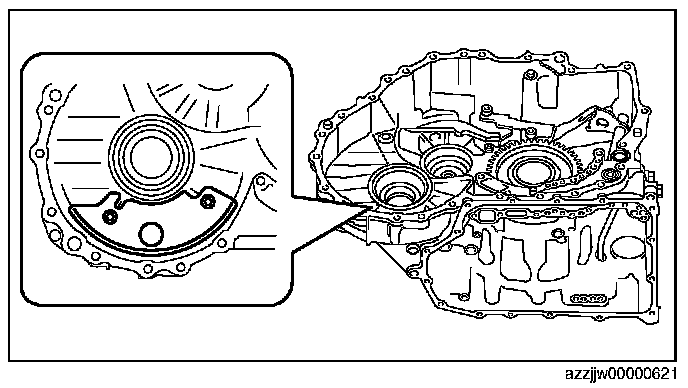 azzjjw00000621