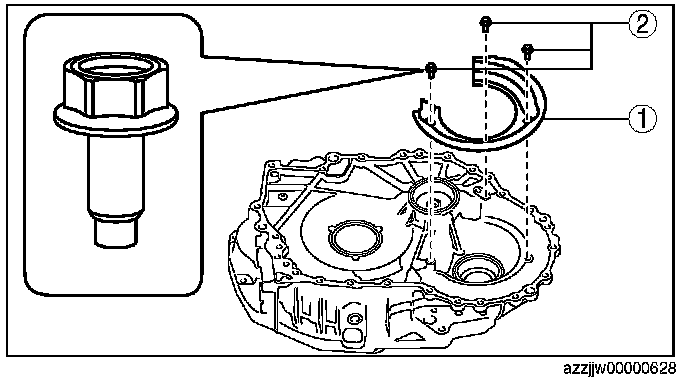 2

1

azzjjw00000628