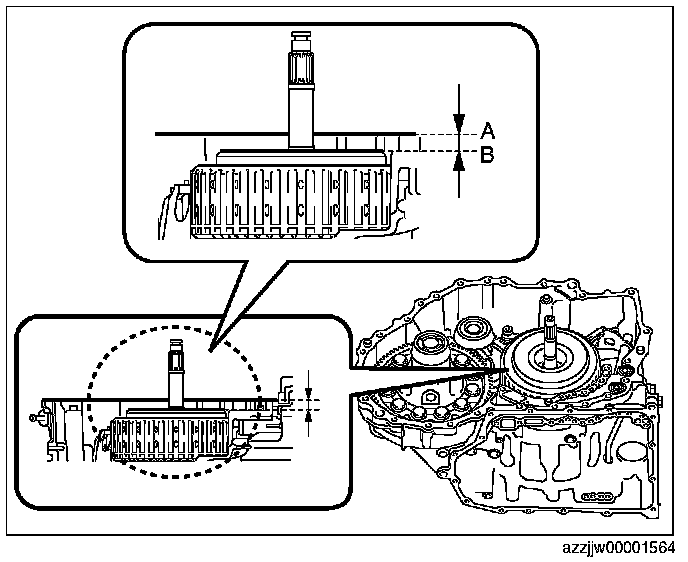 A
B
azzjjw00001564