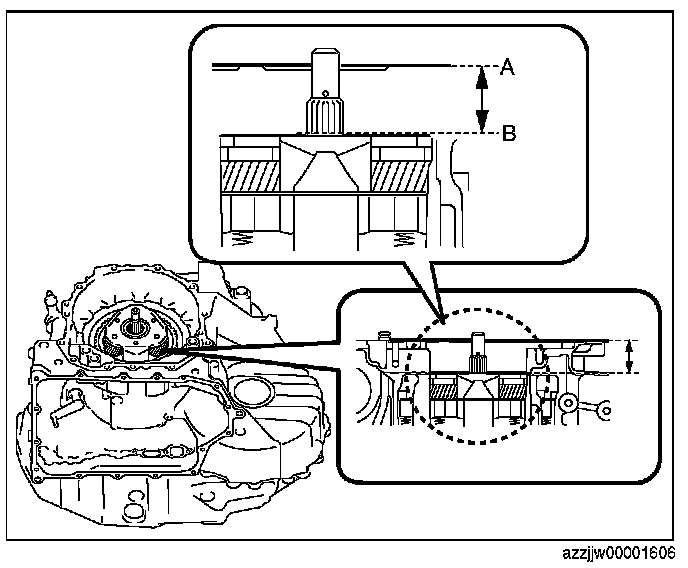 A
B
azzjjw00001606