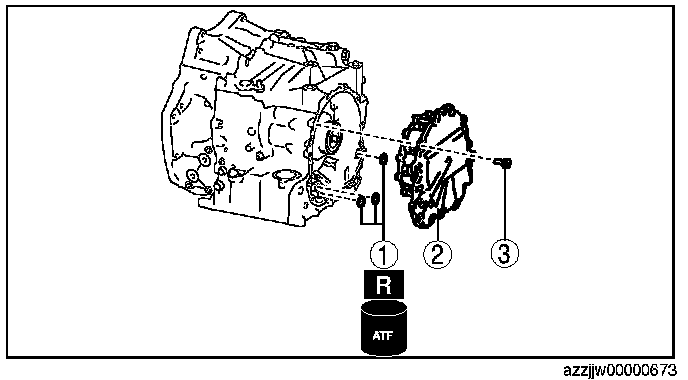 1
2
3
R
ATF
azzjjw00000673