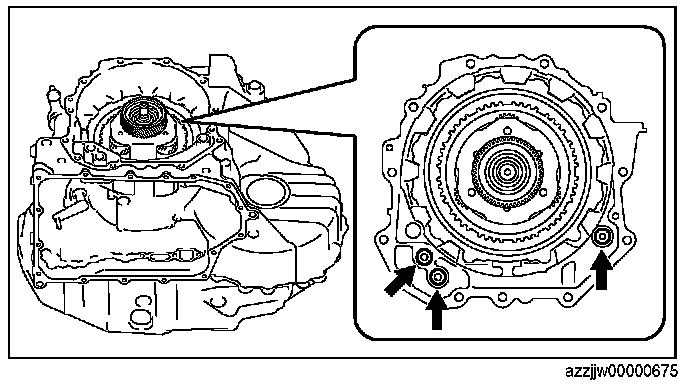 azzjjw00000675