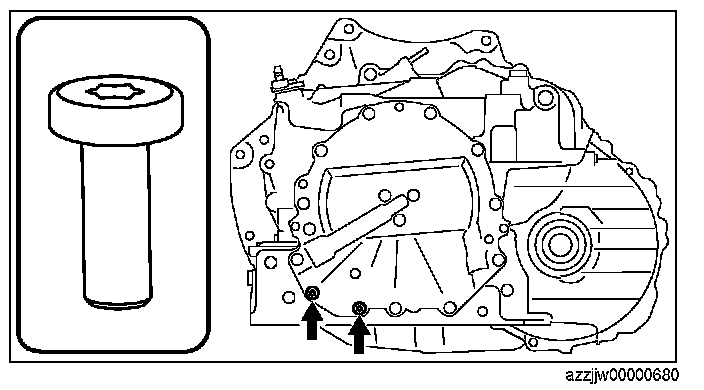 azzjjw00000680