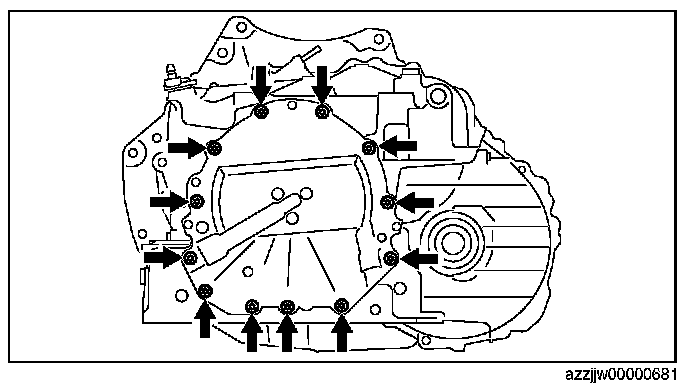 azzjjw00000681