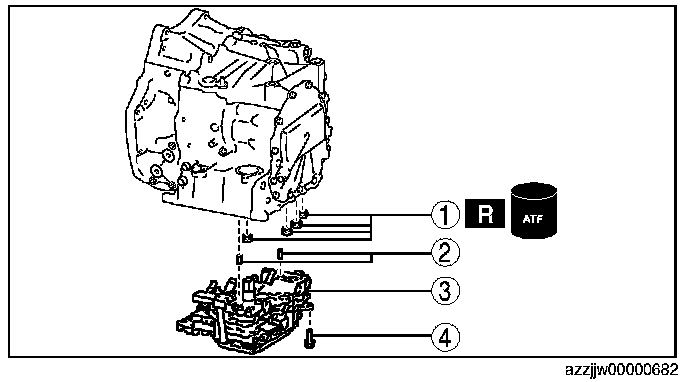 1
R
ATF
2
3
4
azzjjw00000682