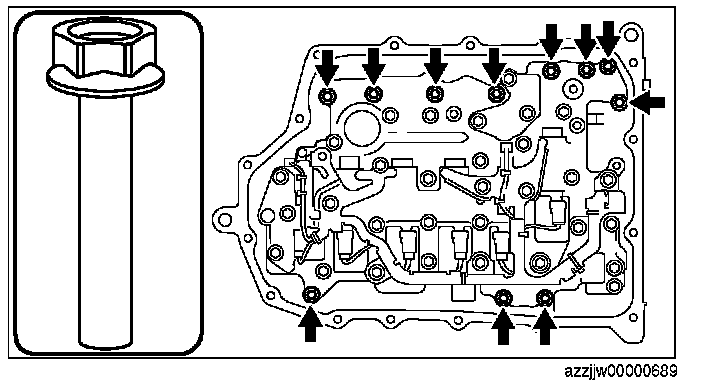 azzjjw00000689