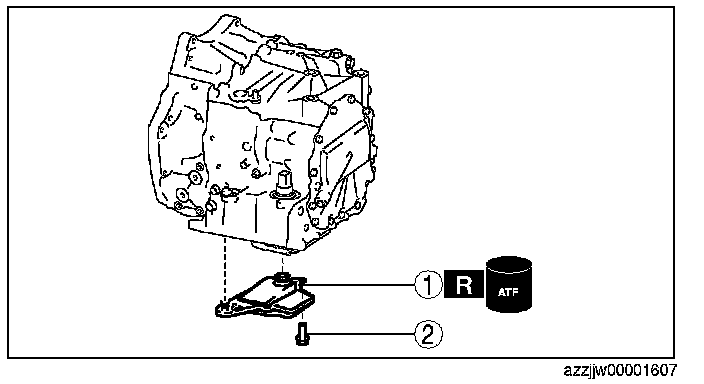 1
R
ATF
2
azzjjw00001607