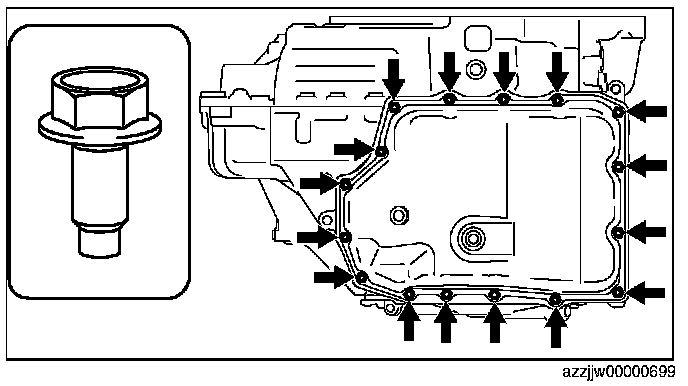 azzjjw00000699