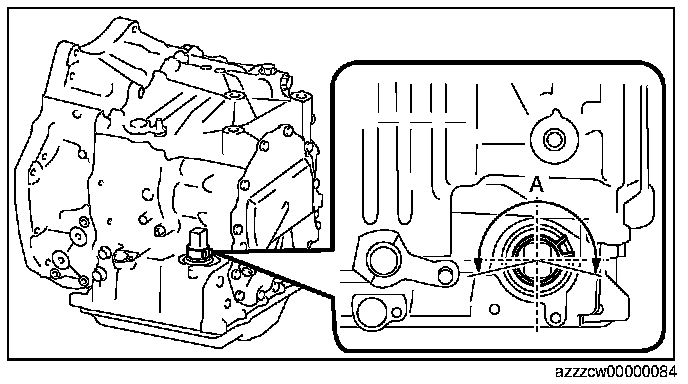 A

azzzcw00000084