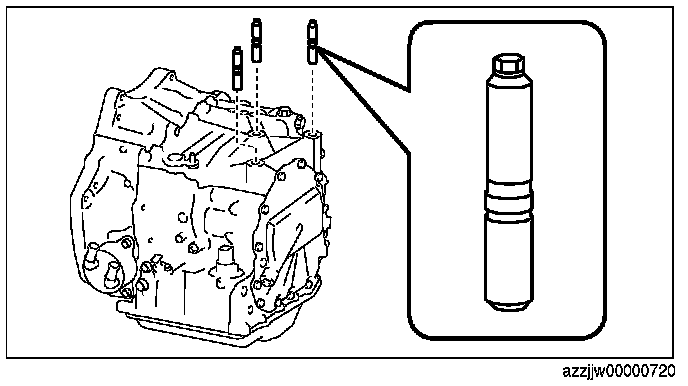 azzjjw00000720