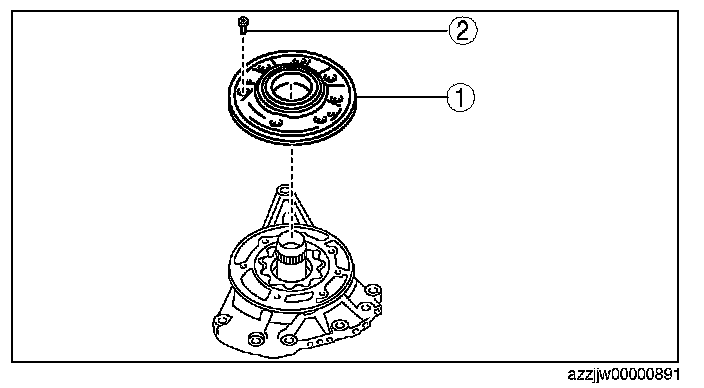 2
1
azzjw00000891