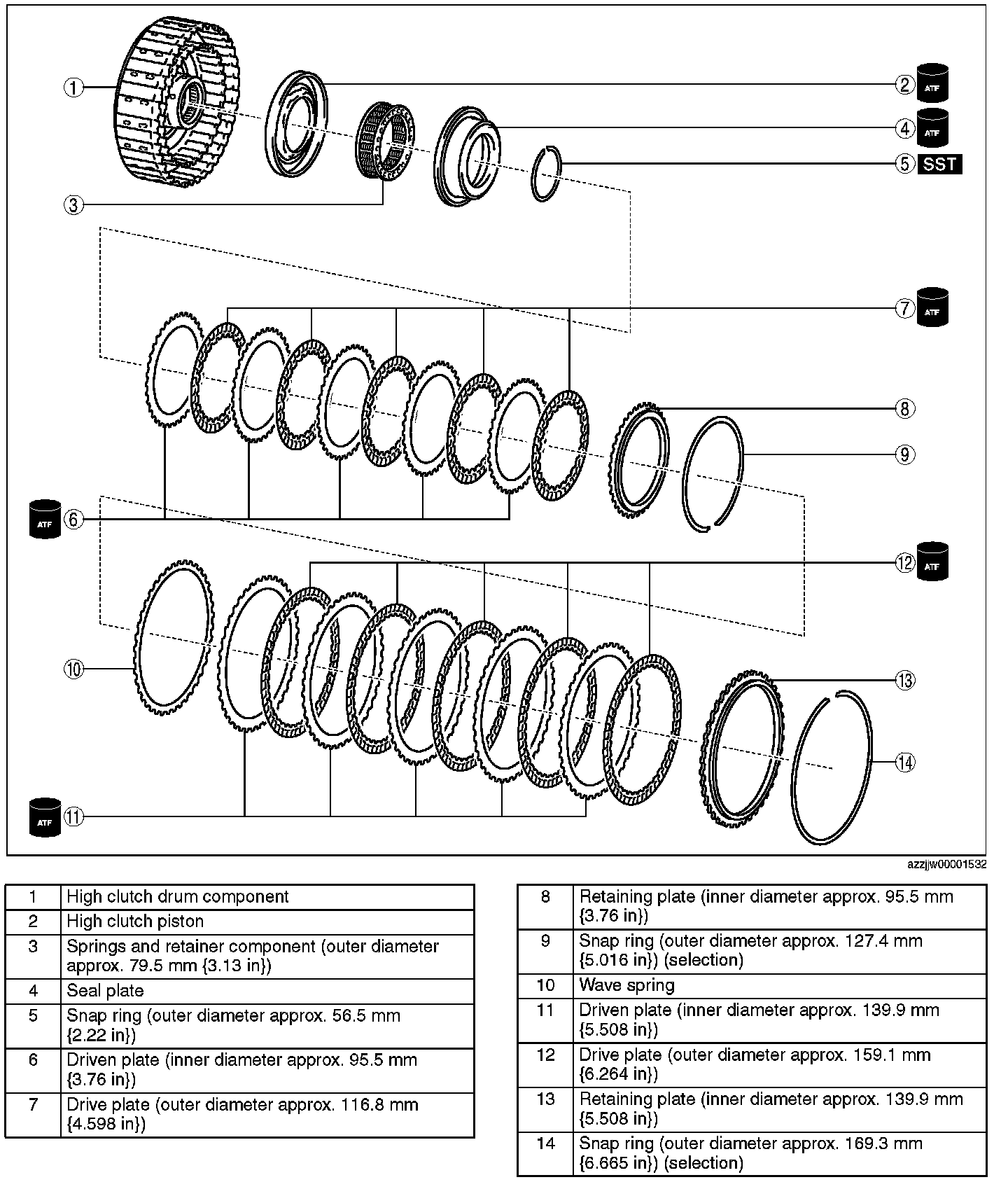 1
2 ATF
4 ATF
5 SST
3
7 ATF
8
9
ATF 6
12 ATF
10
13
14
ATF 11

azzjjw00001532

| 1 | High clutch drum component |
|---|---|
| 2 | High clutch piston |
| 3 | Springs and retainer component (outer diameter approx. 79.5 mm {3.13 in}) |
| 4 | Seal plate |
| 5 | Snap ring (outer diameter approx. 56.5 mm {2.22 in}) |
| 6 | Driven plate (inner diameter approx. 95.5 mm {3.76 in}) |
| 7 | Drive plate (outer diameter approx. 116.8 mm {4.598 in}) |

| 8 | Retaining plate (inner diameter approx. 95.5 mm {3.76 in}) |
|---|---|
| 9 | Snap ring (outer diameter approx. 127.4 mm {5.016 in}) (selection) |
| 10 | Wave spring |
| 11 | Driven plate (inner diameter approx. 139.9 mm {5.508 in}) |
| 12 | Drive plate (outer diameter approx. 159.1 mm {6.264 in}) |
| 13 | Retaining plate (inner diameter approx. 139.9 mm {5.508 in}) |
| 14 | Snap ring (outer diameter approx. 169.3 mm {6.665 in}) (selection) |