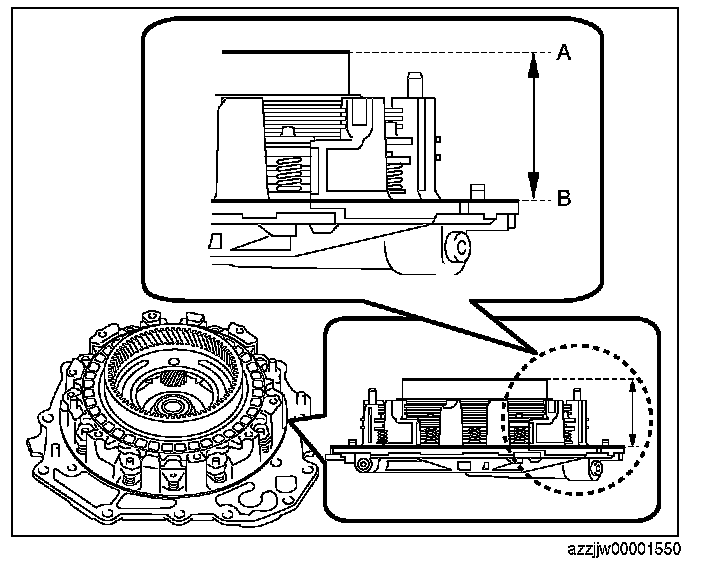 A

B

azzjjw00001550