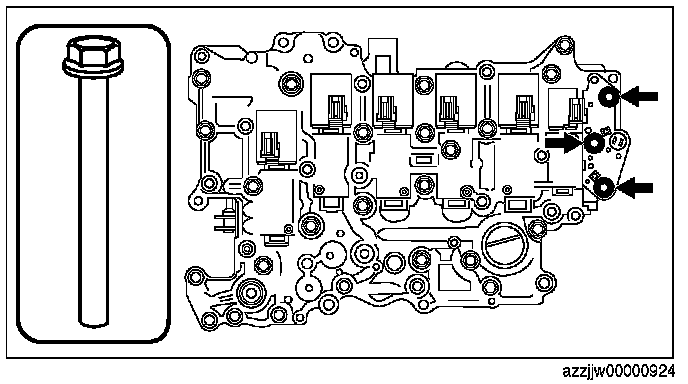 azzjjw00000924