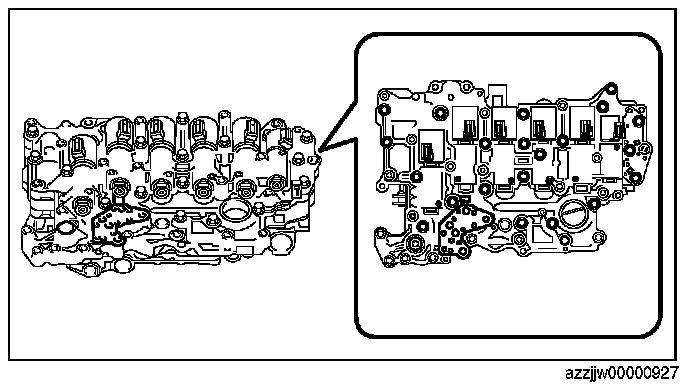 azzjjw00000927