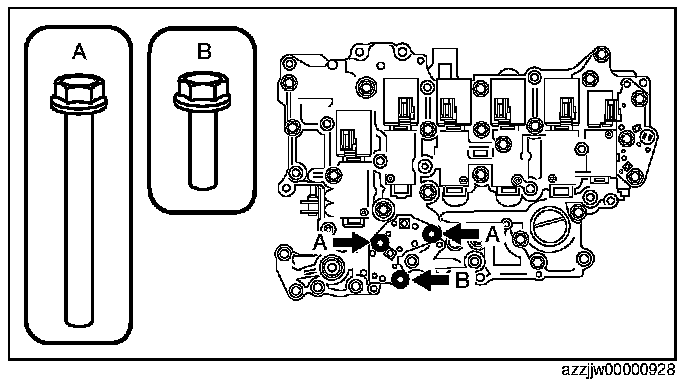 A

B

A

A

B

azzjjw00000928