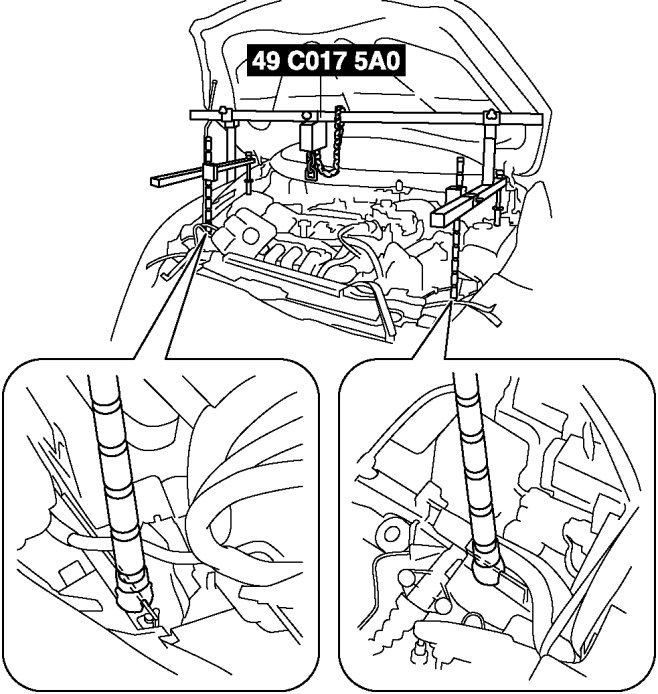 49 C017 5A0