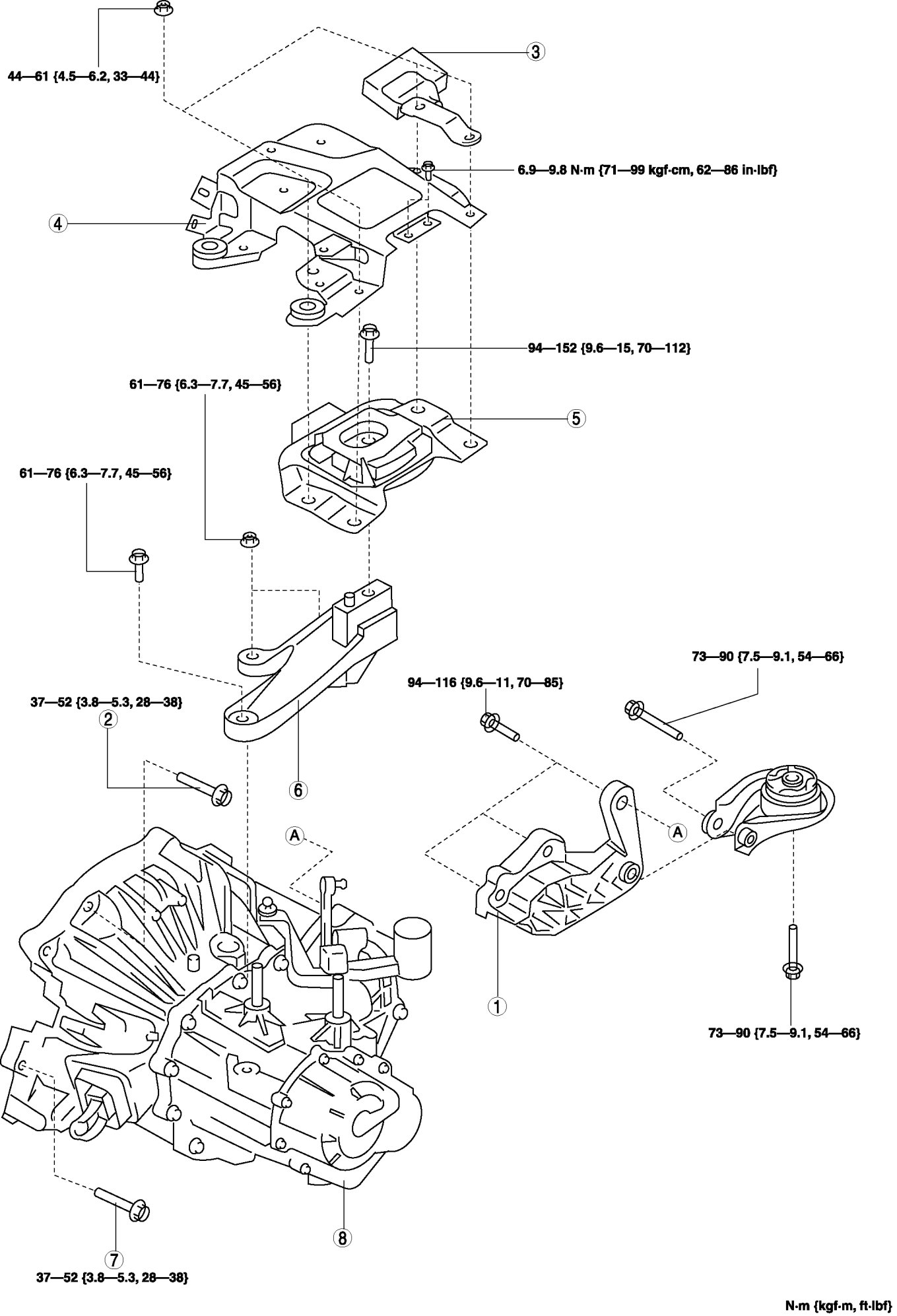 44—61 {4.5—6.2, 33—44}

3

6.9—9.8 N·m {71—99 kgf·cm, 62—86 in·lbf}

4

94—152 {9.6—15, 70—112}

61—76 {6.3—7.7, 45—56}

5

61—76 {6.3—7.7, 45—56}

73—90 {7.5—9.1, 54—66}

94—116 {9.6—11, 70—85}

37—52 {3.8—5.3, 28—38}

2

6

A

A

1

73—90 {7.5—9.1, 54—66}

8

7

37—52 {3.8—5.3, 28—38}

N·m {kgf·m, ft·lbf}