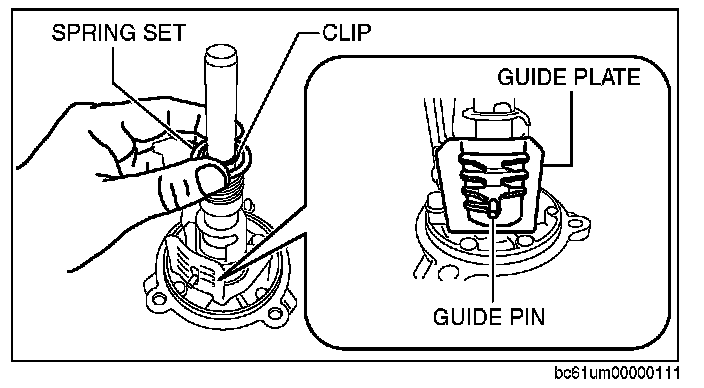 SPRING SET
CLIP
GUIDE PLATE
GUIDE PIN
bc61um00000111