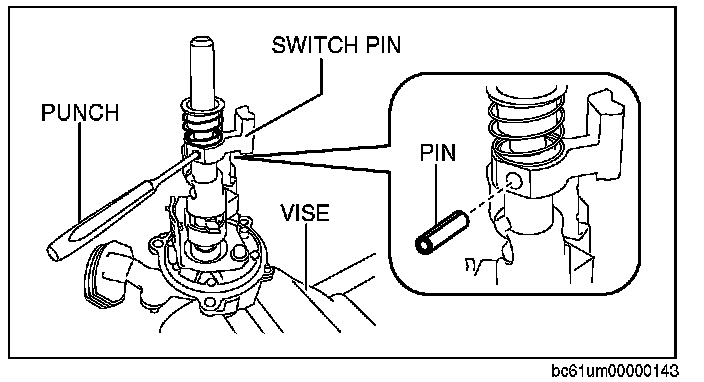 SWITCH PIN
PUNCH
PIN
VISE
bc61um00000143