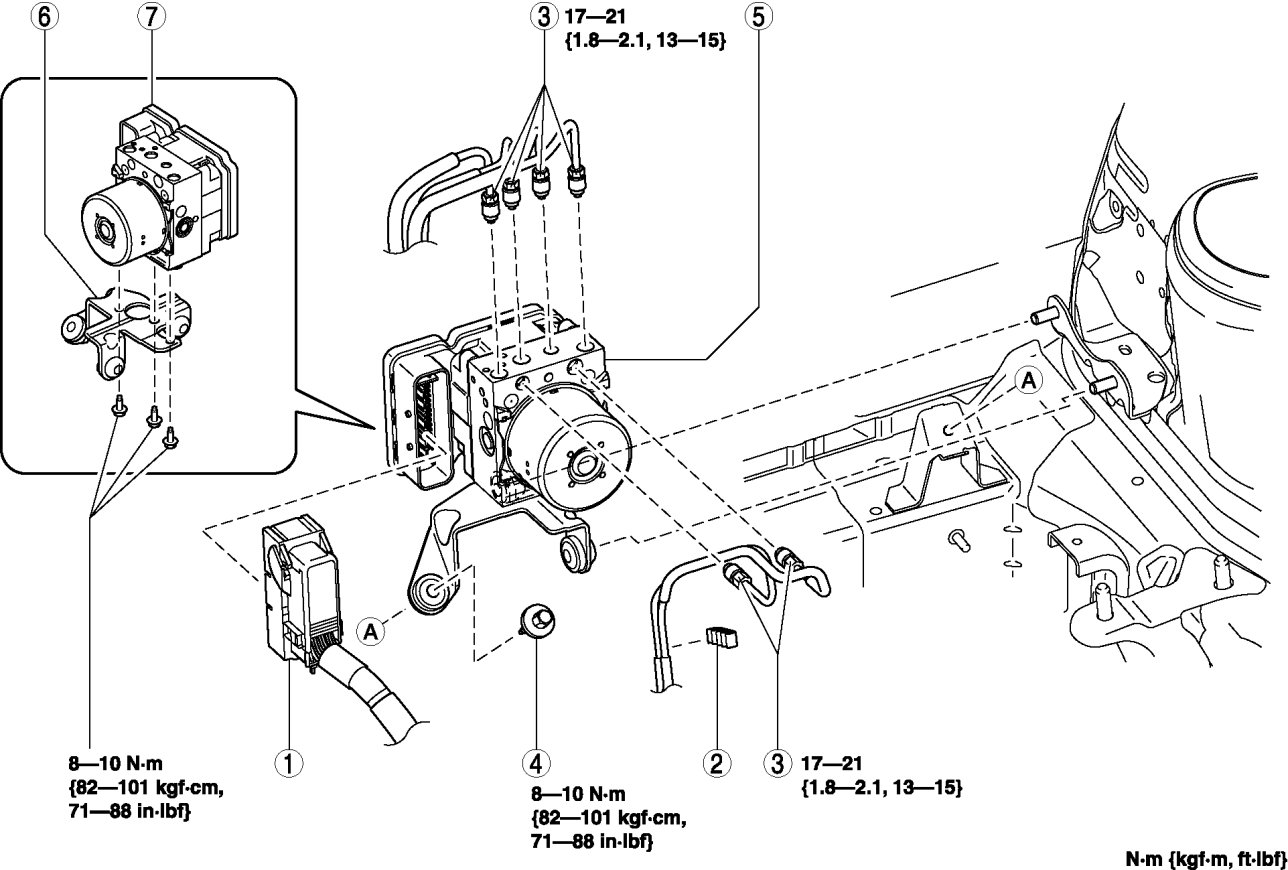 6 7

3 17—21
{1.8—2.1, 13—15}

5

A

A

8—10 N·m
{82—101 kgf·cm,
71—88 in·lbf}

1

4
8—10 N·m
{82—101 kgf·cm,
71—88 in·lbf}

2

3 17—21
{1.8—2.1, 13—15}

N·m {kgf·m, ft·lbf}