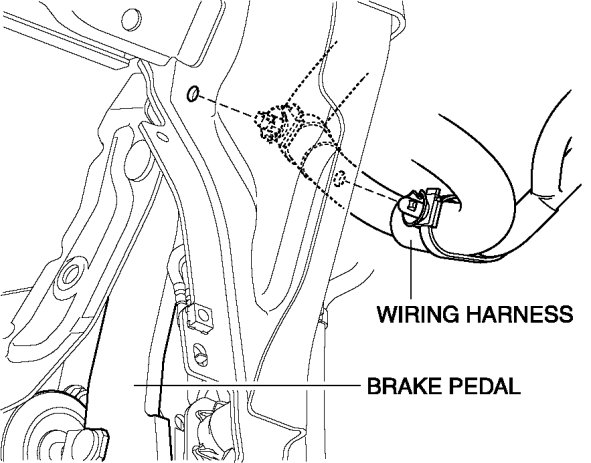 WIRING HARNESS

BRAKE PEDAL