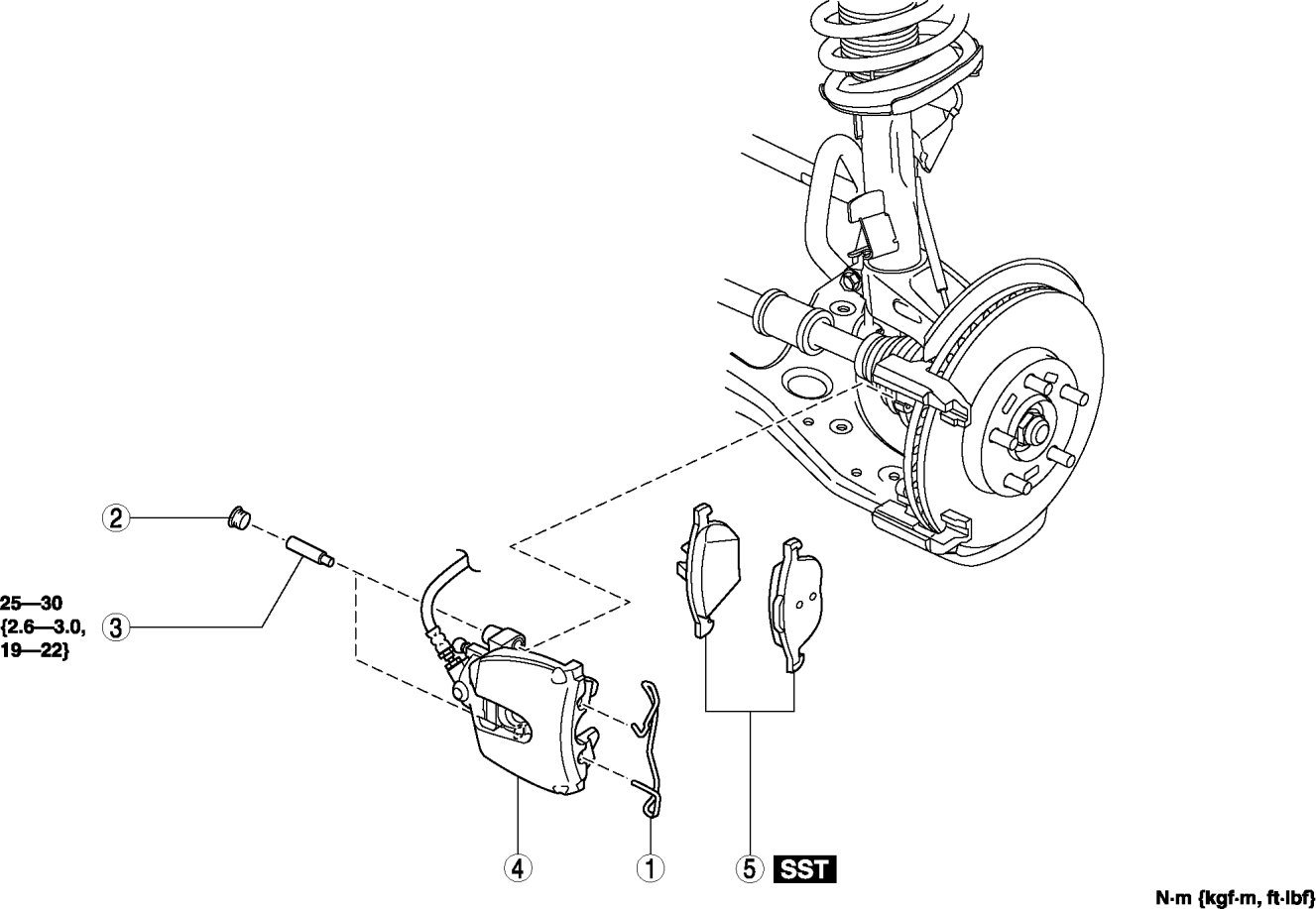 2

25—30
{2.6—3.0,
19—22}

3

4

1

5 SST

N·m {kgf·m, ft·lbf}