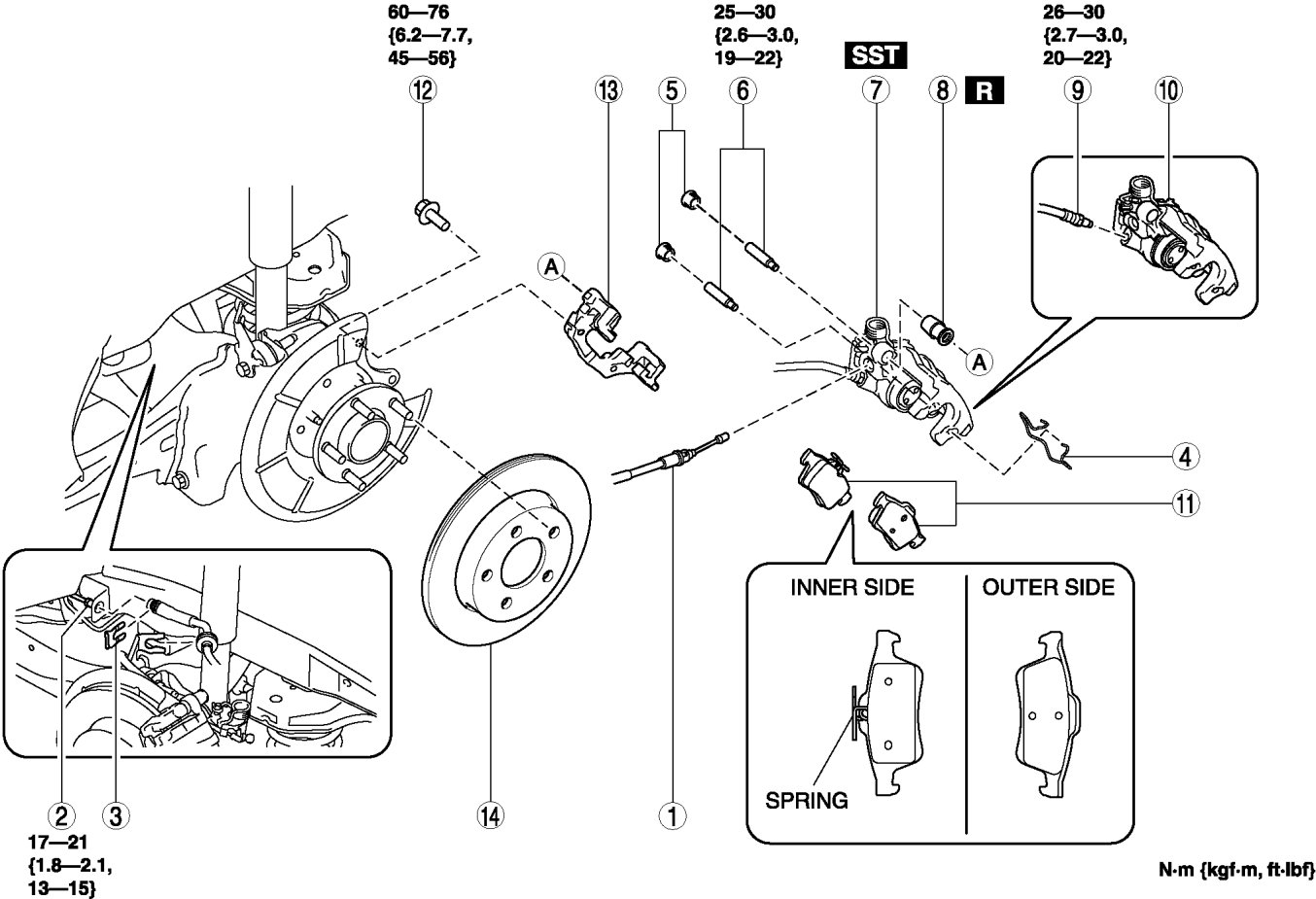 60—76
{6.2—7.7,
45—56}

25—30
{2.6—3.0,
19—22}

SST

26—30
{2.7—3.0,
20—22}

12

13

5

6

7

8

R

9

10

A

A

4

11

INNER SIDE

OUTER SIDE

SPRING

2

3

14

1

17—21
{1.8—2.1,
13—15}

N·m {kgf·m, ft·lbf}