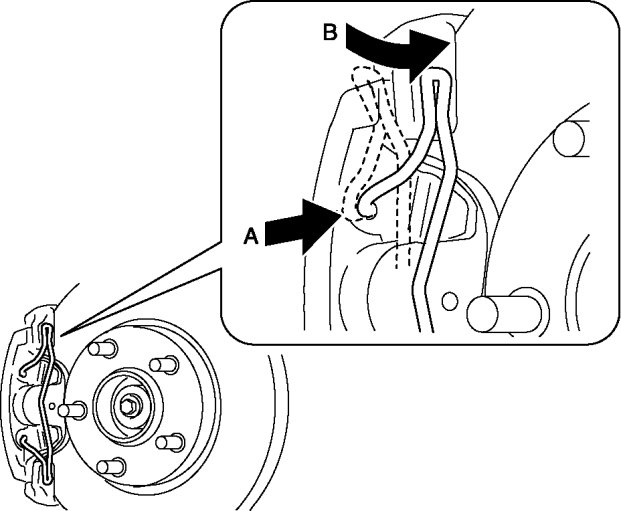 B

A