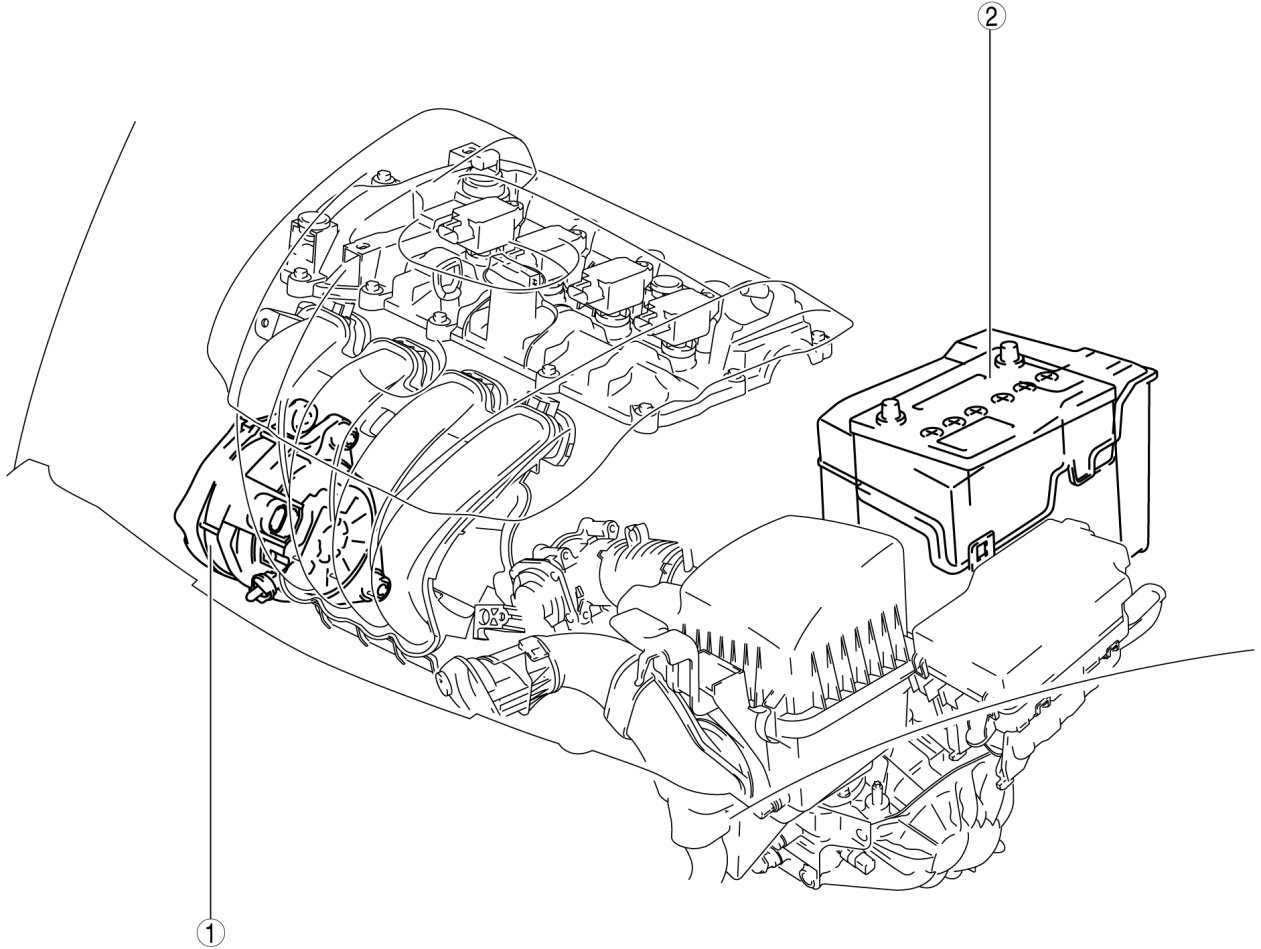 2

1