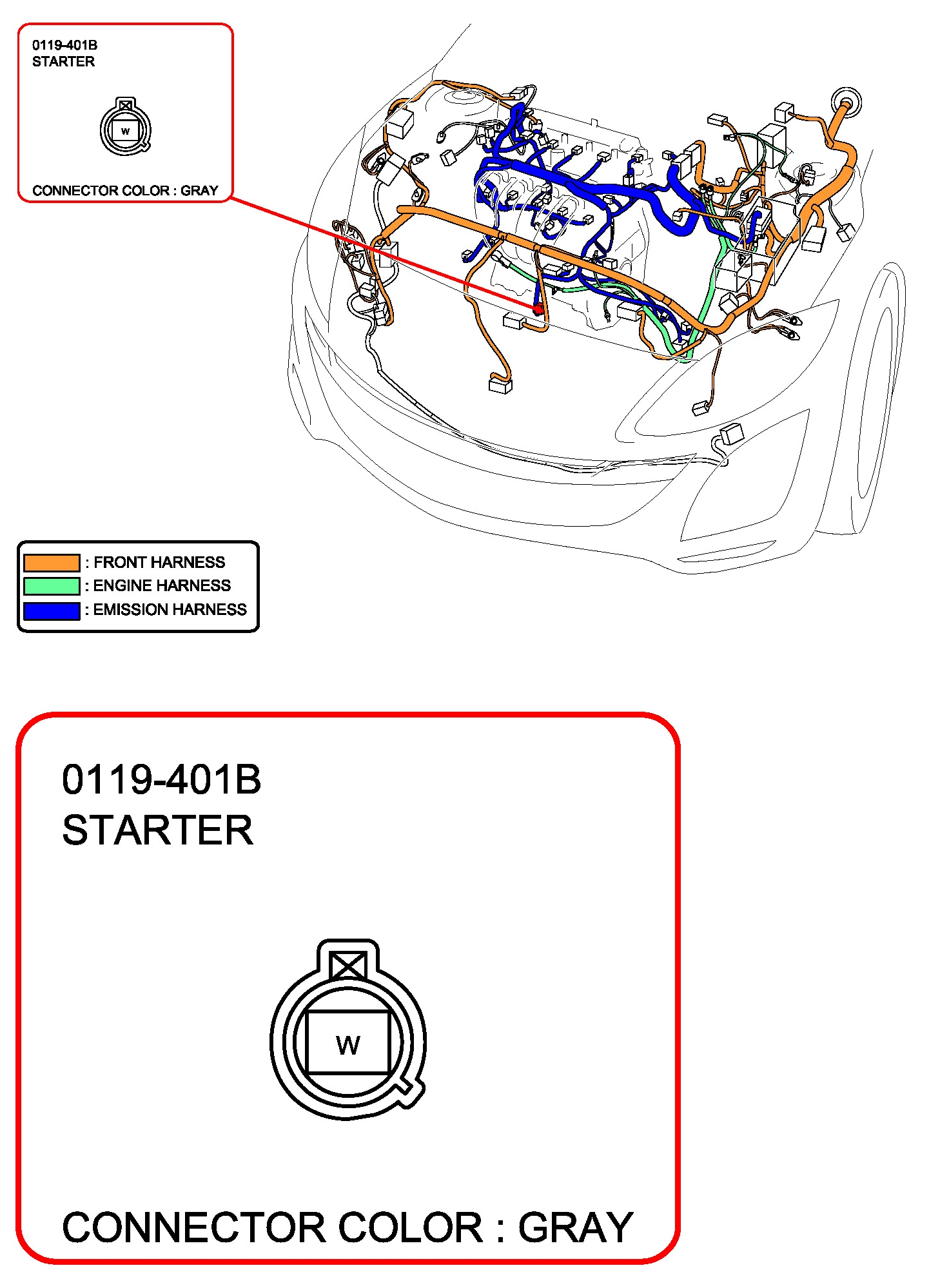 0119-401B
STARTER

W

CONNECTOR COLOR : GRAY

: FRONT HARNESS
: ENGINE HARNESS
: EMISSION HARNESS

0119-401B
STARTER

W

CONNECTOR COLOR : GRAY